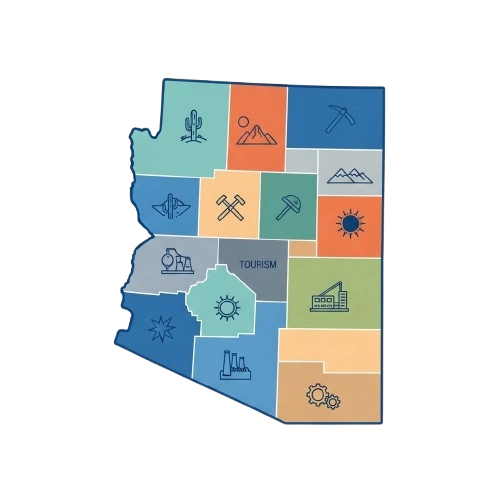 TOURISM