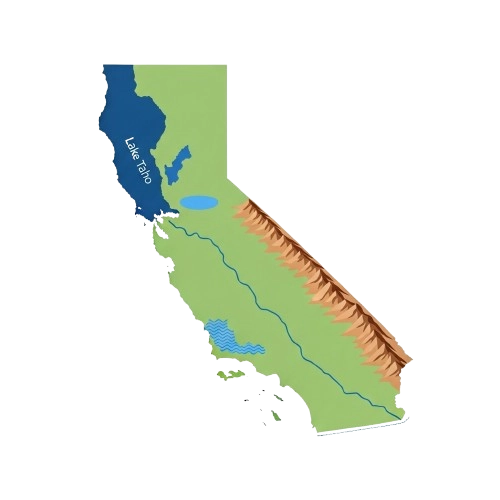 Lake Taho