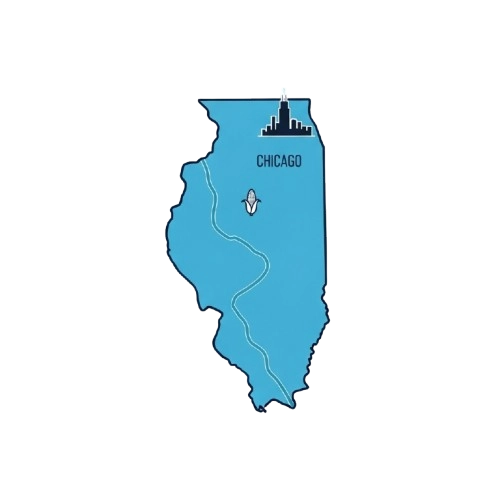 CHICAGO