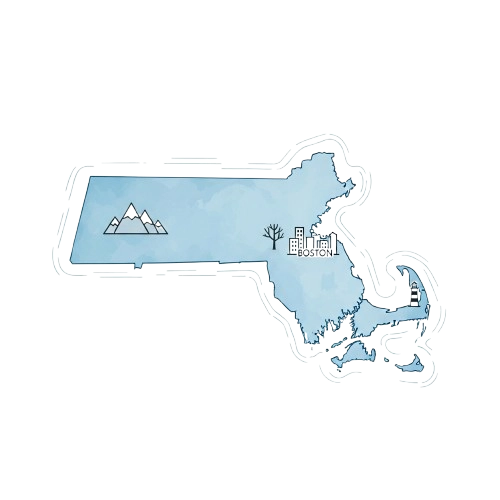 BOSTON