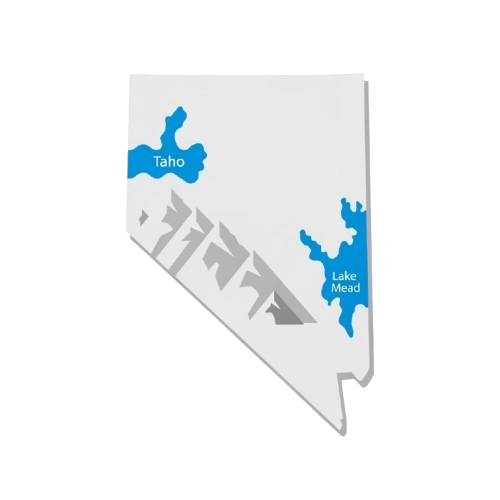 Taho

Lake Mead