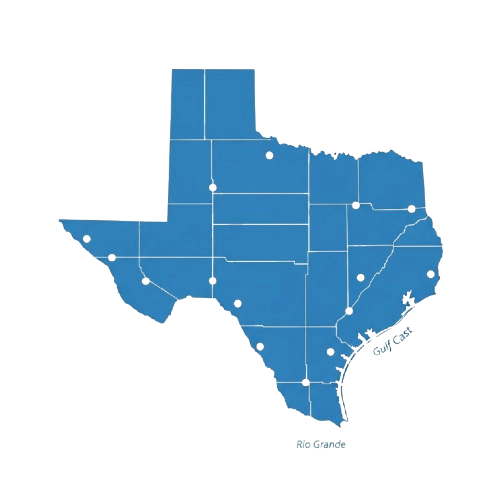 Gulf Cast

Rio Grande