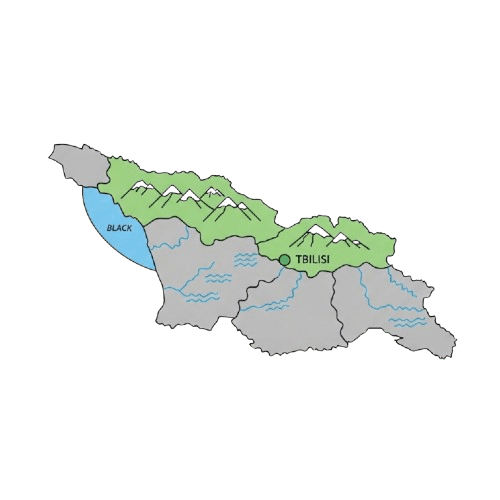 BLACK

TBILISI